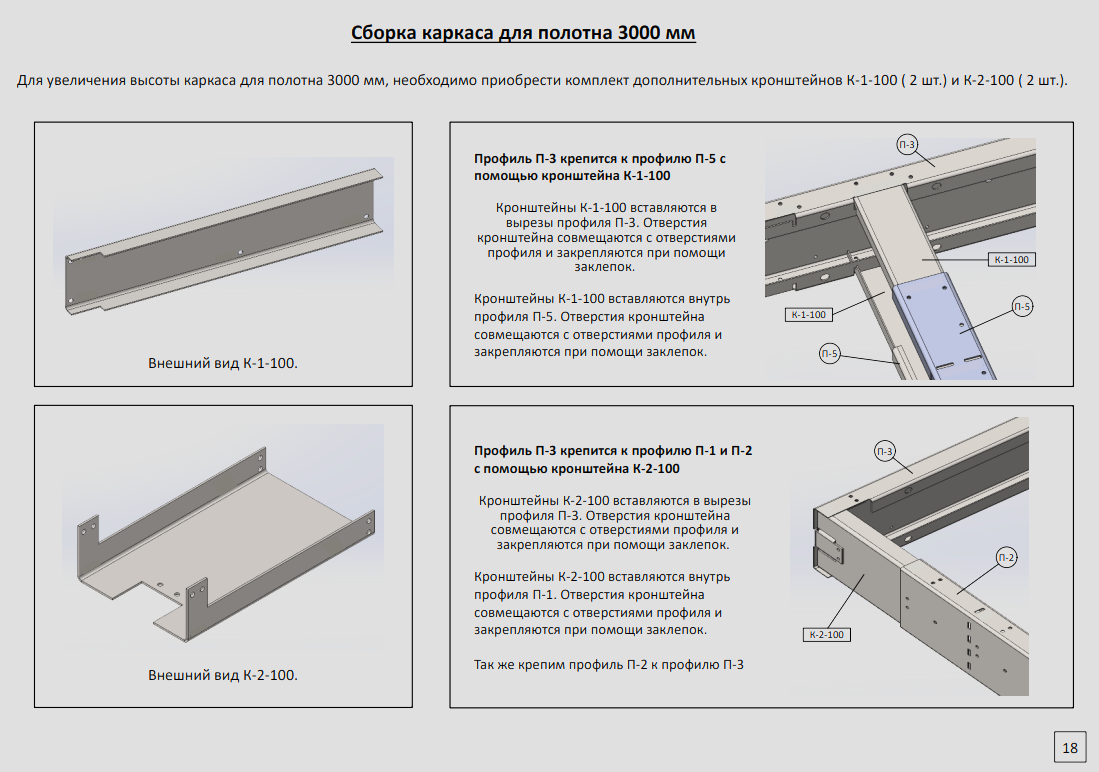 Сборка каркаса для полотна 3000 мм

Для увеличения высоты каркаса для полотна 3000 мм, необходимо приобрести комплект дополнительных кронштейнов К-1-100 ( 2 шт.) и К-2-100 ( 2 шт.).

Внешний вид К-1-100.

Профиль П-3 крепится к профилю П-5 с помощью кронштейна К-1-100

Кронштейны К-1-100 вставляются в вырезы профиля П-3. Отверстия кронштейна совмещаются с отверстиями профиля и закрепляются при помощи заклепок.

Кронштейны К-1-100 вставляются внутрь профиля П-5. Отверстия кронштейна совмещаются с отверстиями профиля и закрепляются при помощи заклепок.

П-3

К-1-100

К-1-100

П-5

П-5

Внешний вид К-2-100.

Профиль П-3 крепится к профилю П-1 и П-2 с помощью кронштейна К-2-100

Кронштейны К-2-100 вставляются в вырезы профиля П-3. Отверстия кронштейна совмещаются с отверстиями профиля и закрепляются при помощи заклепок.

Кронштейны К-2-100 вставляются внутрь профиля П-1. Отверстия кронштейна совмещаются с отверстиями профиля и закрепляются при помощи заклепок.

Так же крепим профиль П-2 к профилю П-3

П-3

П-2

К-2-100

18